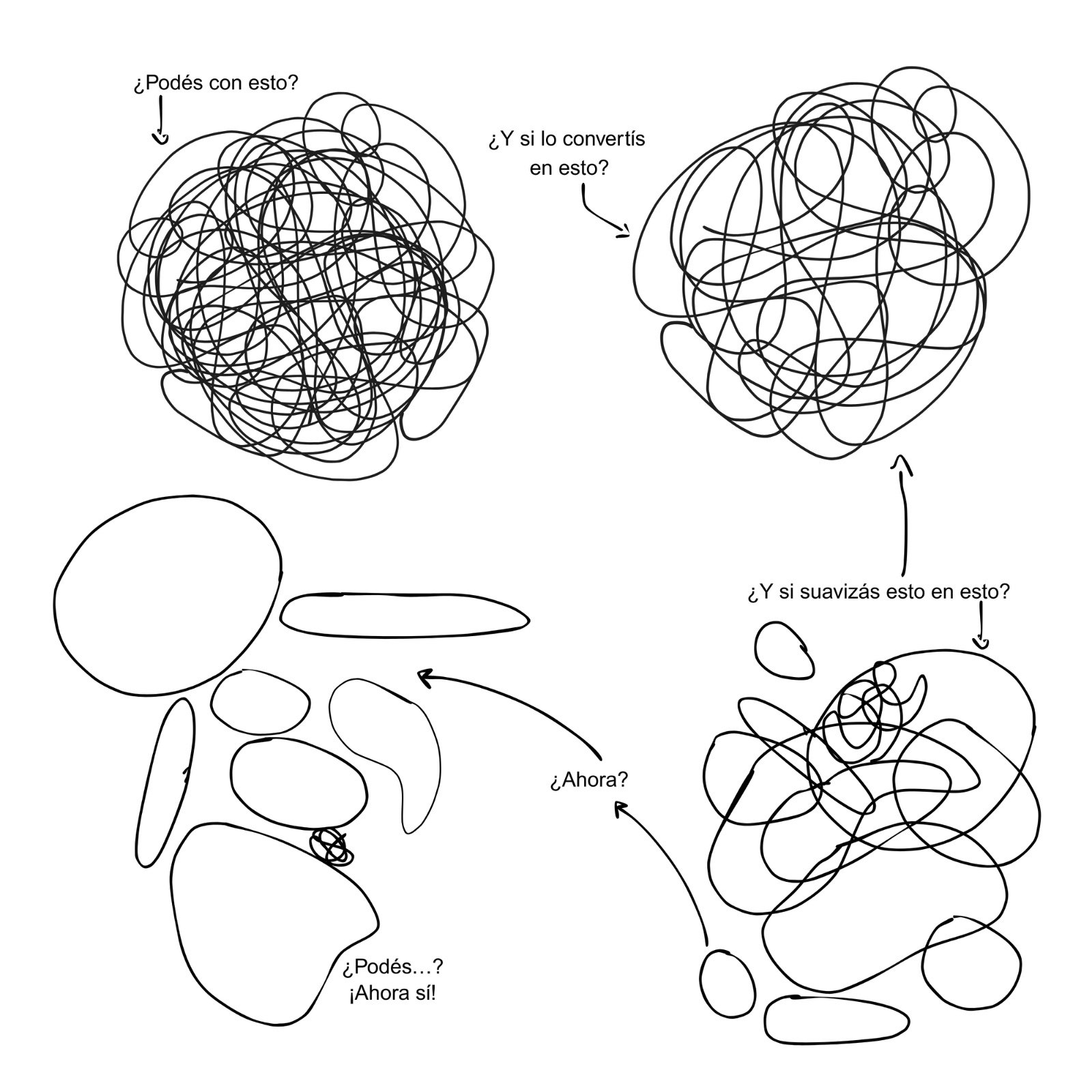 ¿Podés con esto?

¿Y si lo convertís en esto?

¿Y si suavizás esto en esto?

¿Ahora?

¿Podés…? ¡Ahora sí!